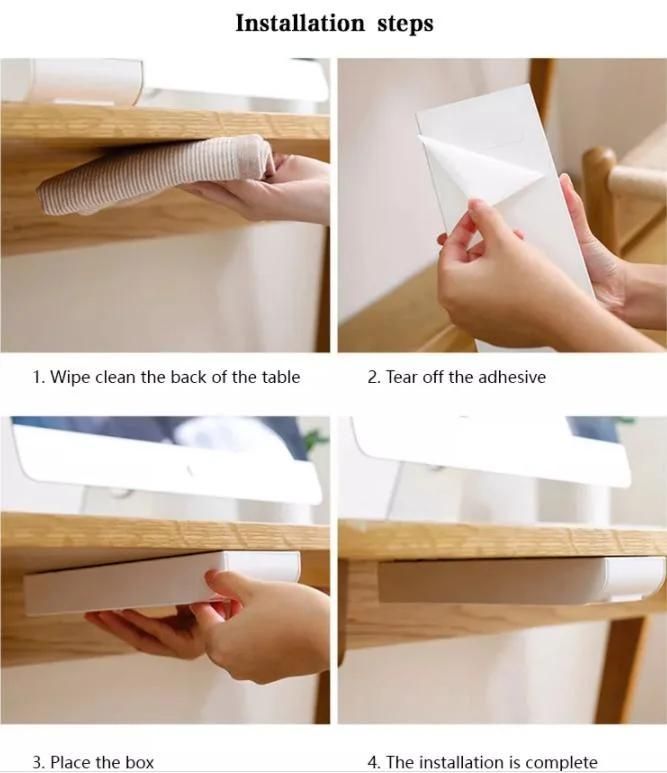 Installation steps

1. Wipe clean the back of the table

2. Tear off the adhesive

3. Place the box

4. The installation is complete