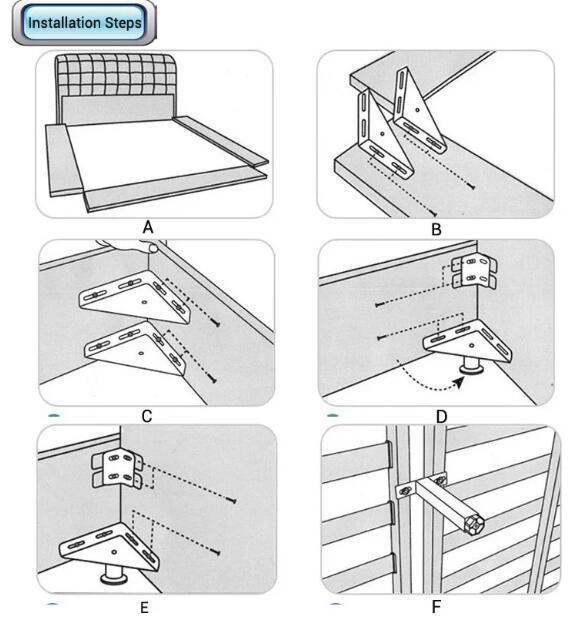 Installation Steps

A

B

C

D

E

F